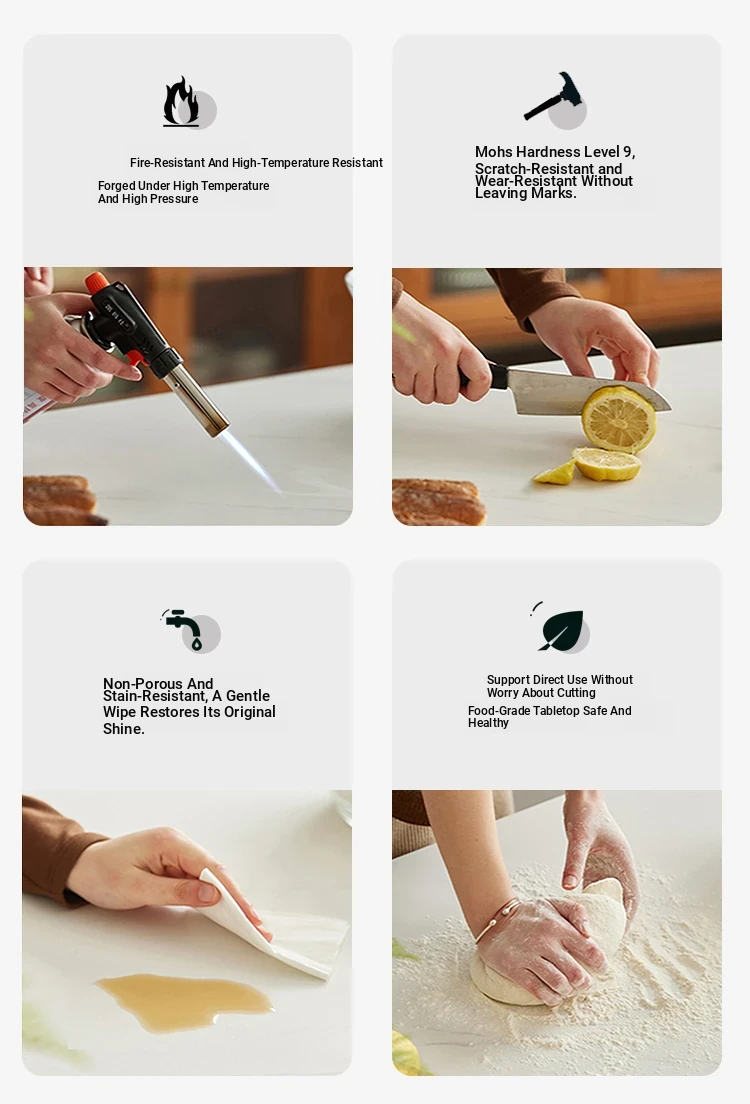 Fire-Resistant And High-Temperature Resistant

Forged Under High Temperature And High Pressure

Mohs Hardness Level 9, Scratch-Resistant and Wear-Resistant Without Leaving Marks.

Non-Porous And Stain-Resistant, A Gentle Wipe Restores Its Original Shine.

Support Direct Use Without Worry About Cutting

Food-Grade Tabletop Safe And Healthy