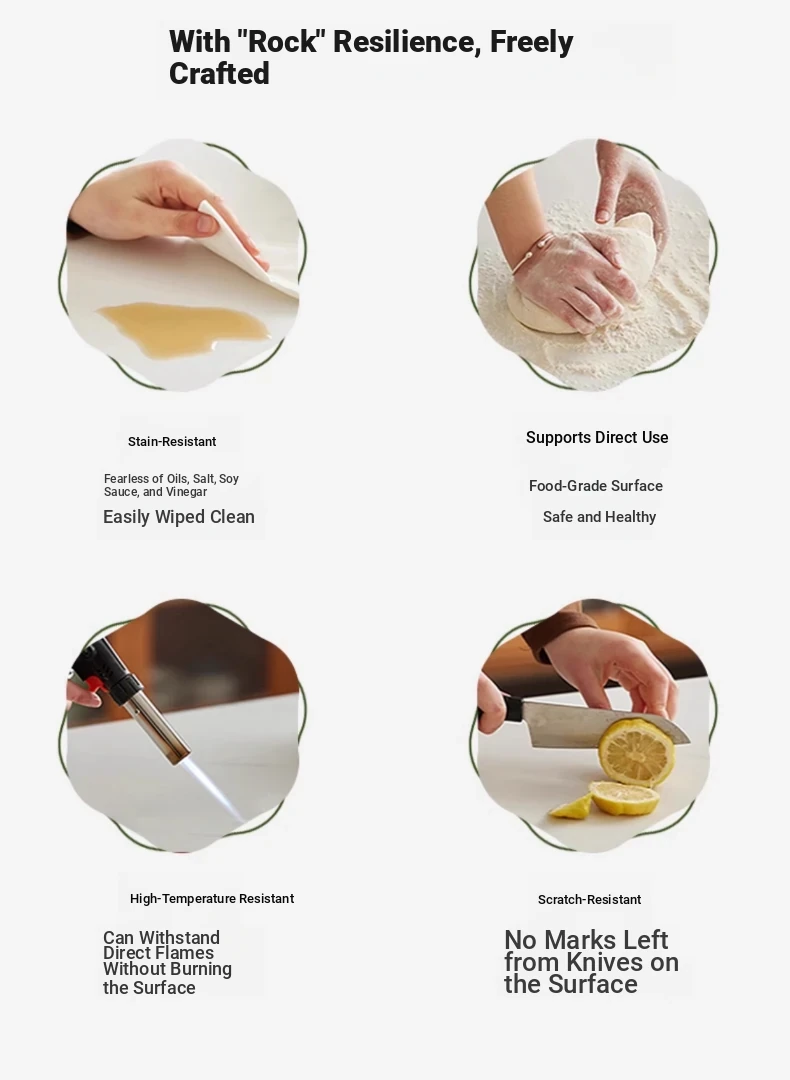 With "Rock" Resilience, Freely Crafted

Stain-Resistant

Fearless of Oils, Salt, Soy Sauce, and Vinegar

Easily Wiped Clean

Supports Direct Use

Food-Grade Surface

Safe and Healthy

High-Temperature Resistant

Can Withstand Direct Flames Without Burning the Surface

Scratch-Resistant

No Marks Left from Knives on the Surface