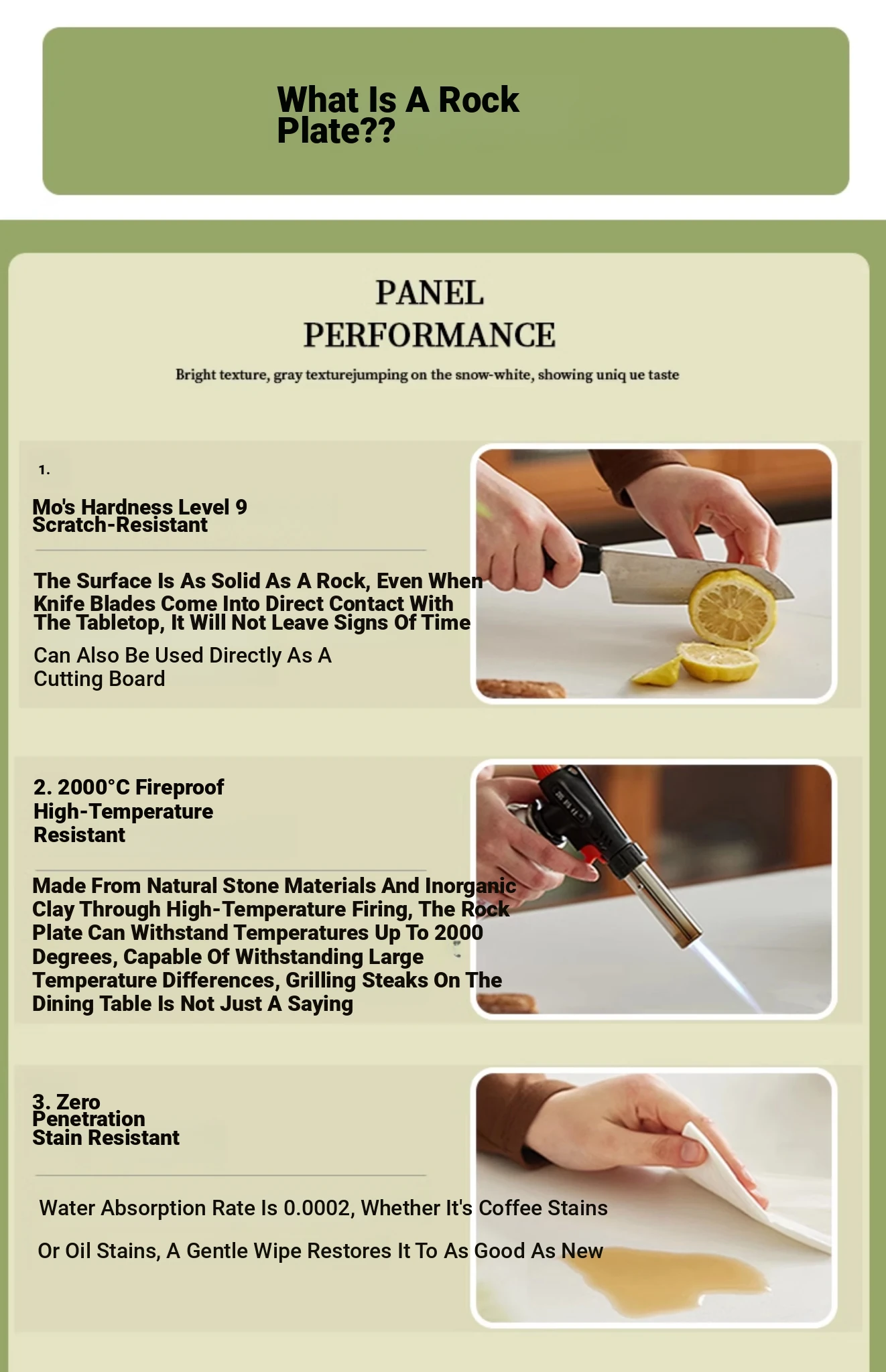 What Is A Rock Plate??

PANEL PERFORMANCE

Bright texture, gray texturejumping on the snow-white, showing uniq ue taste

1.

Mo's Hardness Level 9 Scratch-Resistant

The Surface Is As Solid As A Rock, Even When Knife Blades Come Into Direct Contact With The Tabletop, It Will Not Leave Signs Of Time

Can Also Be Used Directly As A Cutting Board

2. 2000°C Fireproof High-Temperature Resistant

Made From Natural Stone Materials And Inorganic Clay Through High-Temperature Firing, The Rock Plate Can Withstand Temperatures Up To 2000 Degrees, Capable Of Withstanding Large Temperature Differences, Grilling Steaks On The Dining Table Is Not Just A Saying

3. Zero Penetration Stain Resistant

Water Absorption Rate Is 0.0002, Whether It's Coffee Stains

Or Oil Stains, A Gentle Wipe Restores It To As Good As New