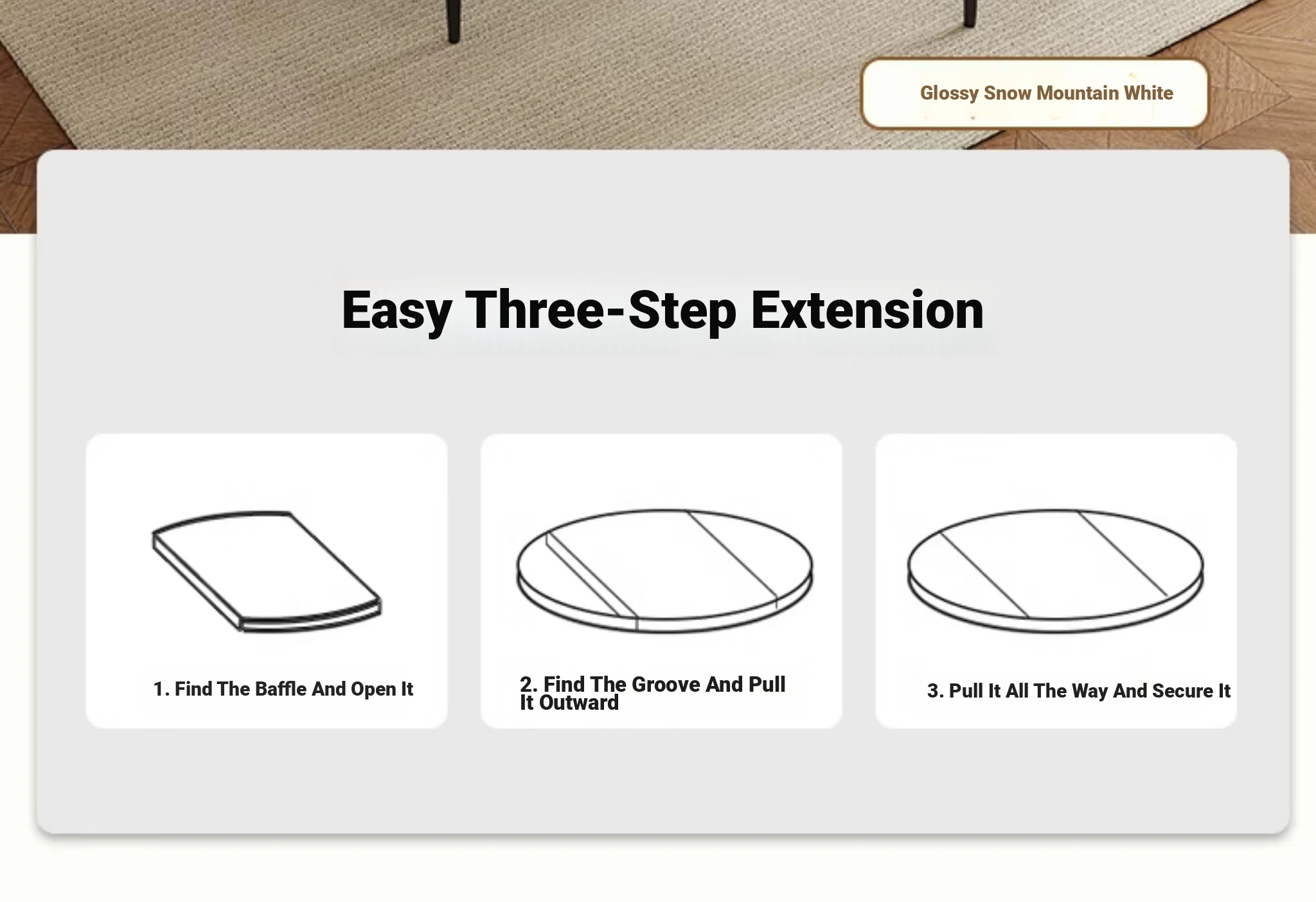 Glossy Snow Mountain White

Easy Three-Step Extension

1. Find The Baffle And Open It

2. Find The Groove And Pull It Outward

3. Pull It All The Way And Secure It