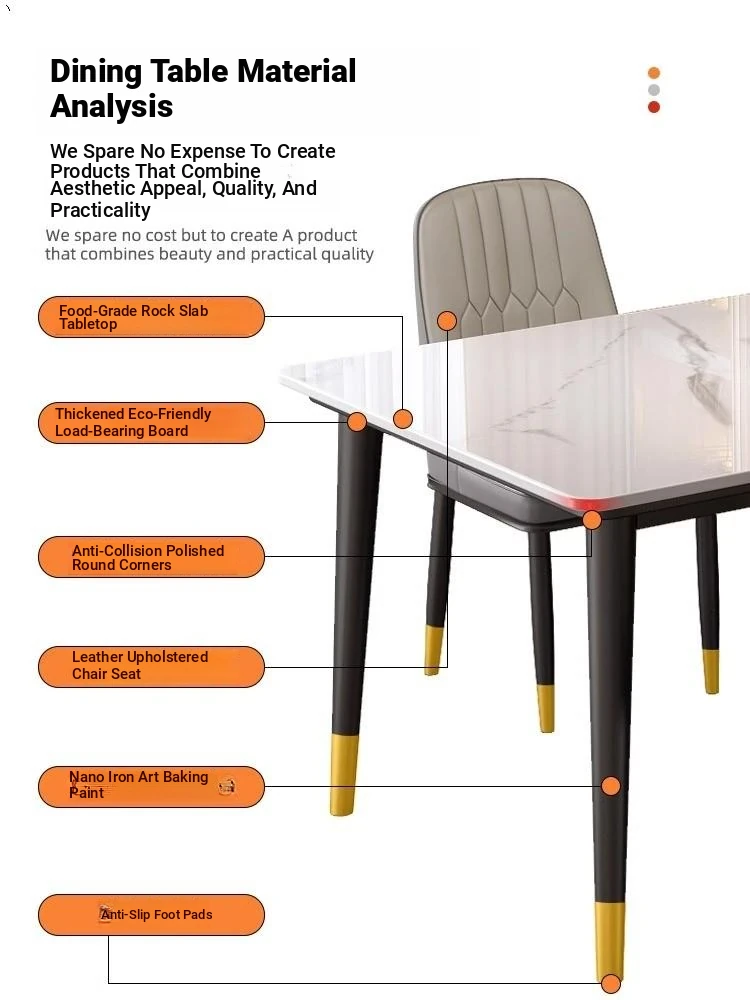 Dining Table Material Analysis

We Spare No Expense To Create Products That Combine Aesthetic Appeal, Quality, And Practicality

We spare no cost but to create A product that combines beauty and practical quality

Food-Grade Rock Slab Tabletop

Thickened Eco-Friendly Load-Bearing Board

Anti-Collision Polished Round Corners

Leather Upholstered Chair Seat

Nano Iron Art Baking Paint

Anti-Slip Foot Pads