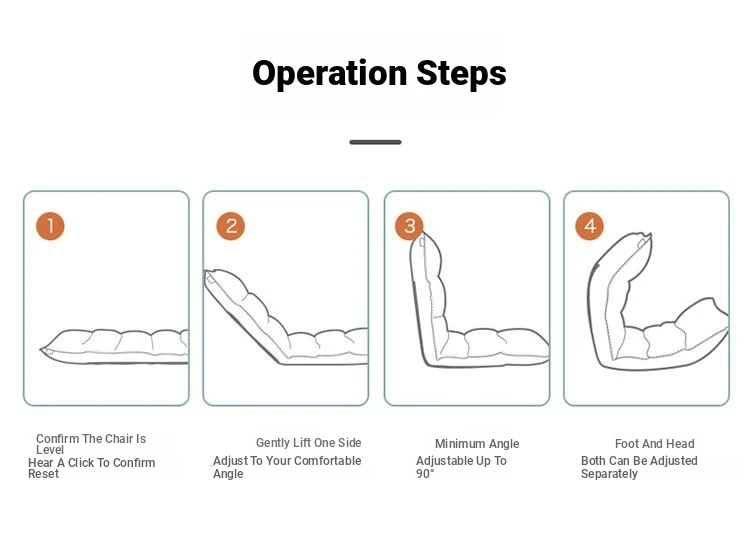 Operation Steps

1

2

3

4

Confirm The Chair Is Level
Hear A Click To Confirm Reset

Gently Lift One Side
Adjust To Your Comfortable Angle

Minimum Angle
Adjustable Up To 90°

Foot And Head
Both Can Be Adjusted Separately