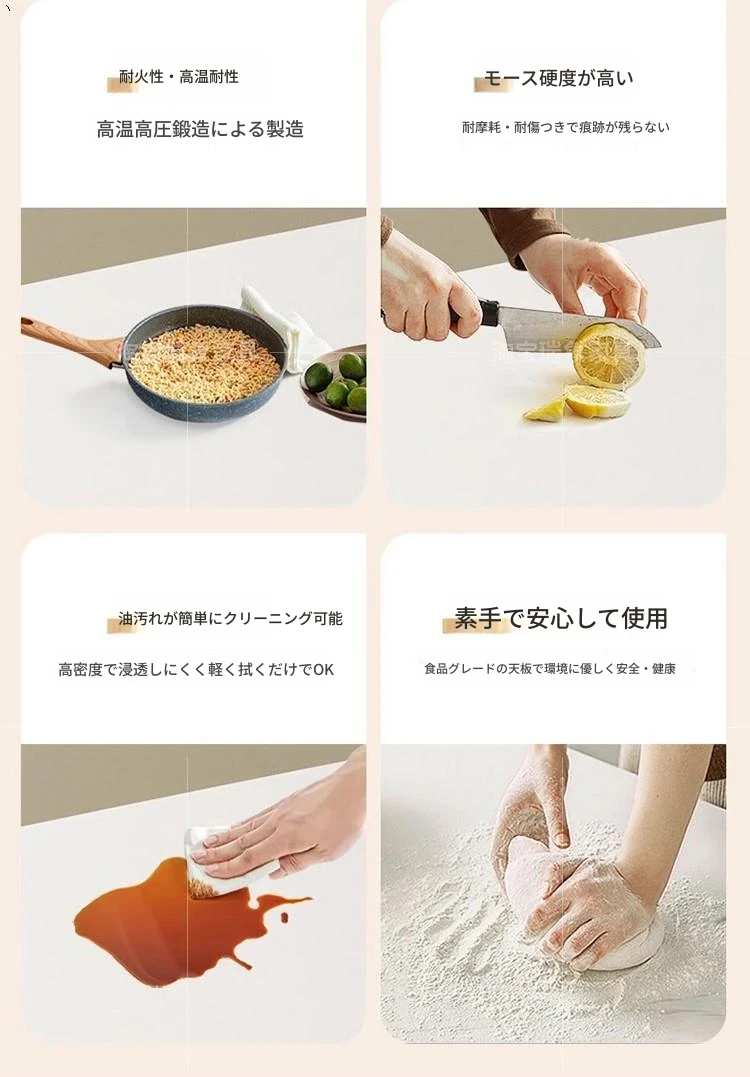 耐火性・高温耐性

高温高圧鍛造による製造

モース硬度が高い

耐摩耗・耐傷つきで痕跡が残らない

油汚れが簡単にクリーニング可能

高密度で浸透しにくく軽く拭くだけでOK

素手で安心して使用

食品グレードの天板で環境に優しく安全・健康