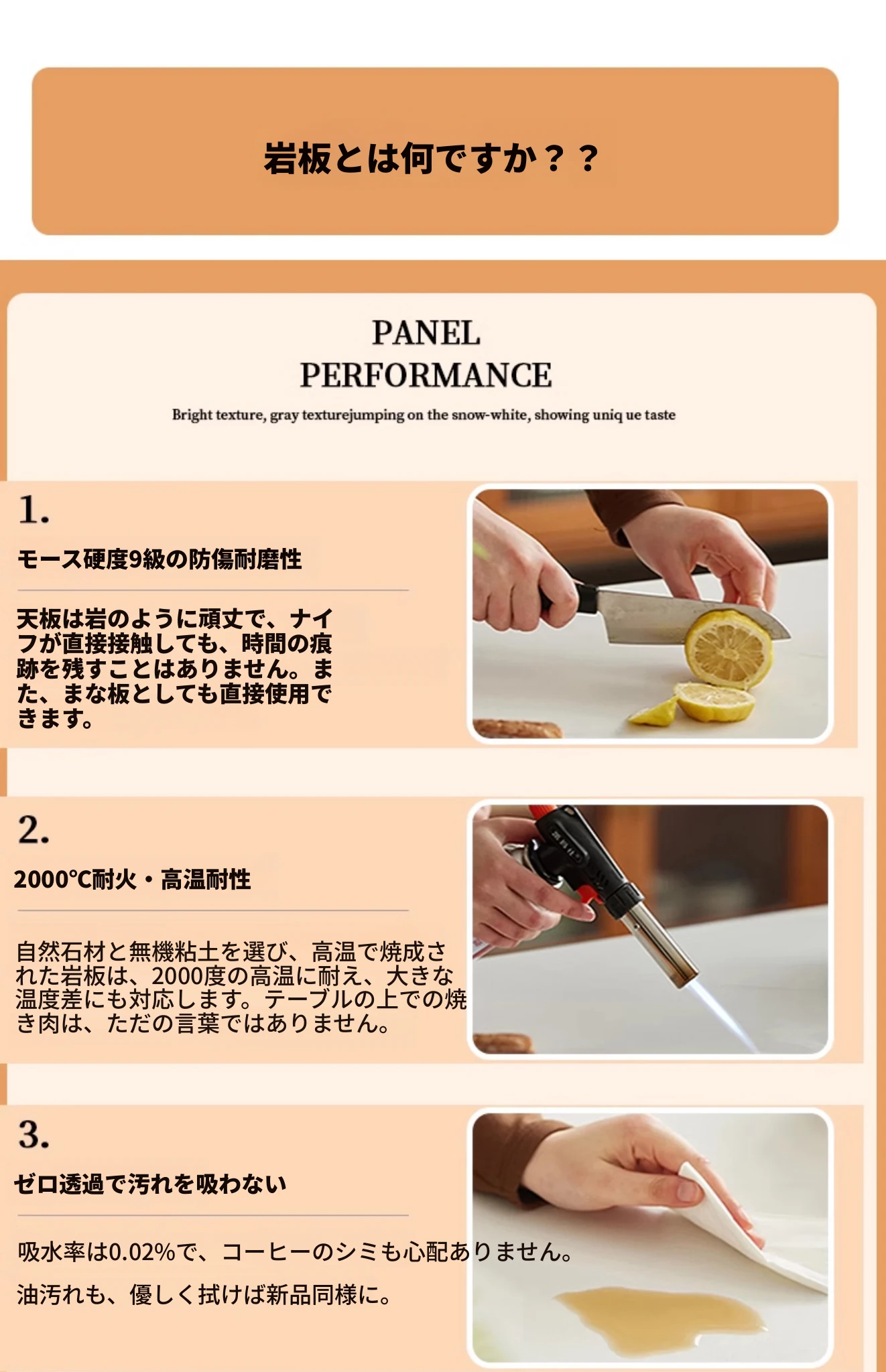 岩板とは何ですか？？

PANEL
PERFORMANCE

Bright texture, gray texturejumping on the snow-white, showing uniq ue taste

1.

モース硬度9級の防傷耐磨性

天板は岩のように頑丈で、ナイフが直接接触しても、時間の痕跡を残すことはありません。また、まな板としても直接使用できます。

2.

2000℃耐火・高温耐性

自然石材と無機粘土を選び、高温で焼成された岩板は、2000度の高温に耐え、大きな温度差にも対応します。テーブルの上での焼き肉は、ただの言葉ではありません。

3.

ゼロ透過で汚れを吸わない

吸水率は0.02%で、コーヒーのシミも心配ありません。

油汚れも、優しく拭けば新品同様に。