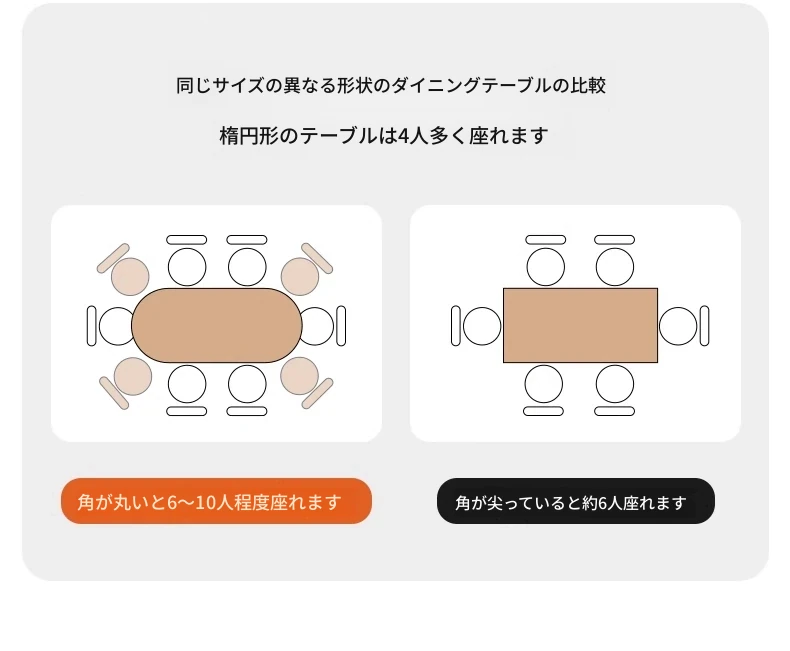 同じサイズの異なる形状のダイニングテーブルの比較

楕円形のテーブルは4人多く座れます

角が丸いと6〜10人程度座れます

角が尖っていると約6人座れます