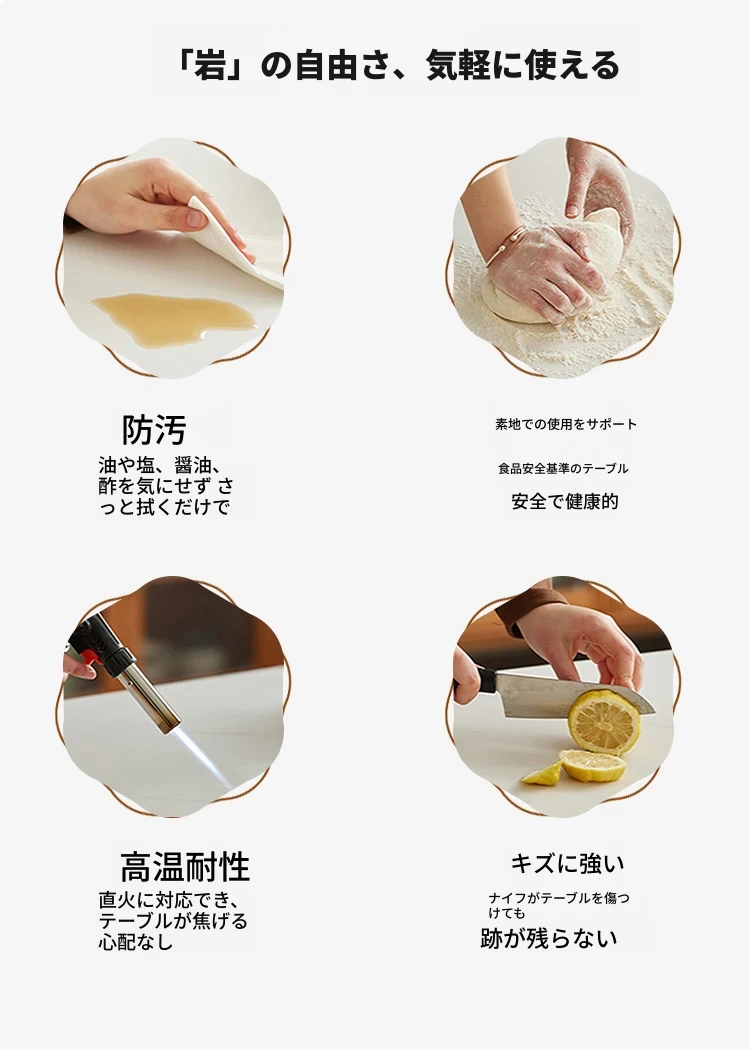 「岩」の自由さ、気軽に使える

防汚
油や塩、醤油、酢を気にせず さっと拭くだけで

素地での使用をサポート
食品安全基準のテーブル
安全で健康的

高温耐性
直火に対応でき、テーブルが焦げる心配なし

キズに強い
ナイフがテーブルを傷つけても
跡が残らない