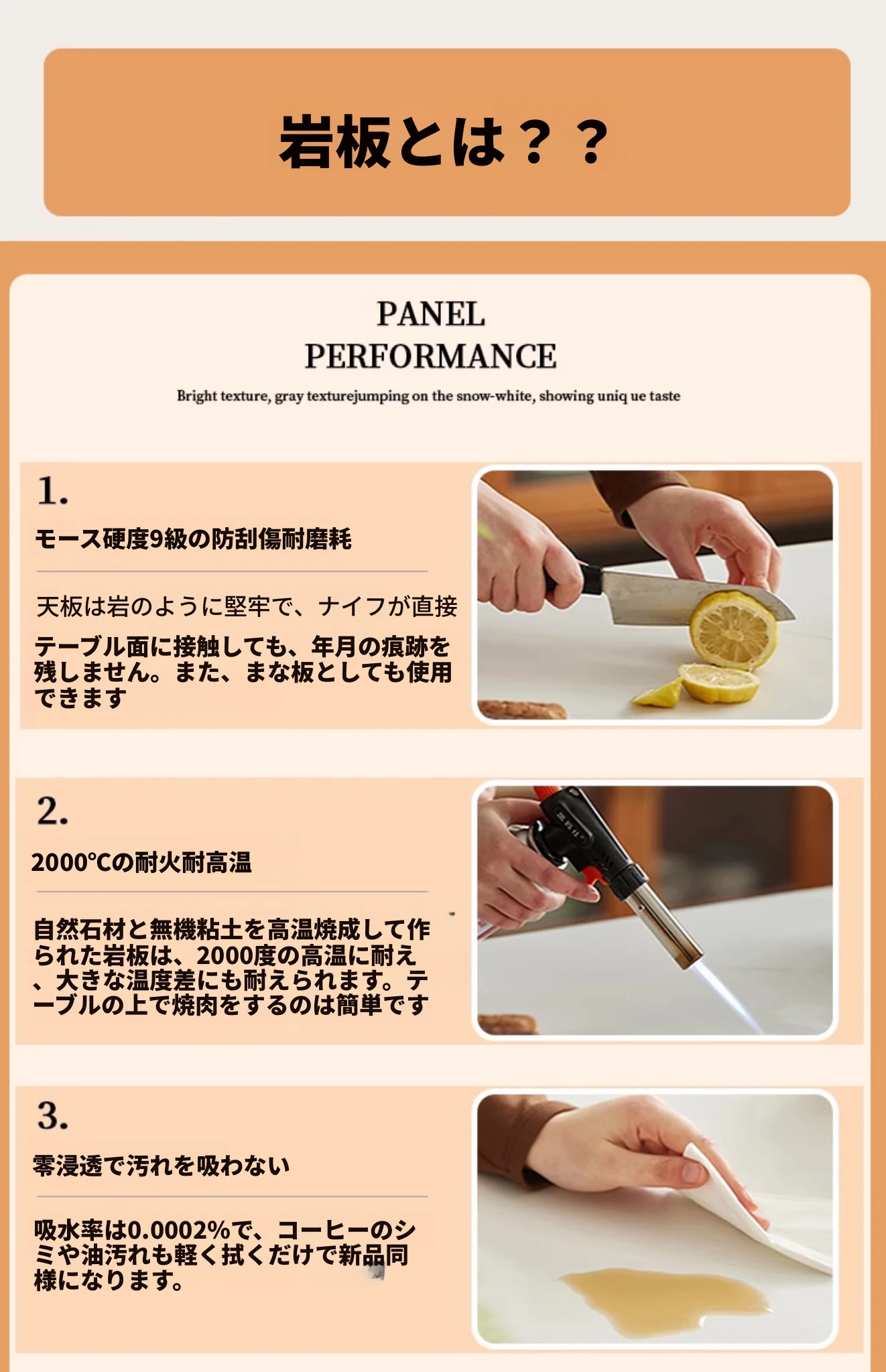 岩板とは？？

PANEL PERFORMANCE

Bright texture, gray texturejumping on the snow-white, showing uniq ue taste

1.

モース硬度9級の防刮傷耐磨耗

天板は岩のように堅牢で、ナイフが直接テーブル面に接触しても、年月の痕跡を残しません。また、まな板としても使用できます

2.

2000℃の耐火耐高温

自然石材と無機粘土を高温焼成して作られた岩板は、2000度の高温に耐え、大きな温度差にも耐えられます。テーブルの上で焼肉をするのは簡単です

3.

零浸透で汚れを吸わない

吸水率は0.0002%で、コーヒーのシミや油汚れも軽く拭くだけで新品同様になります。