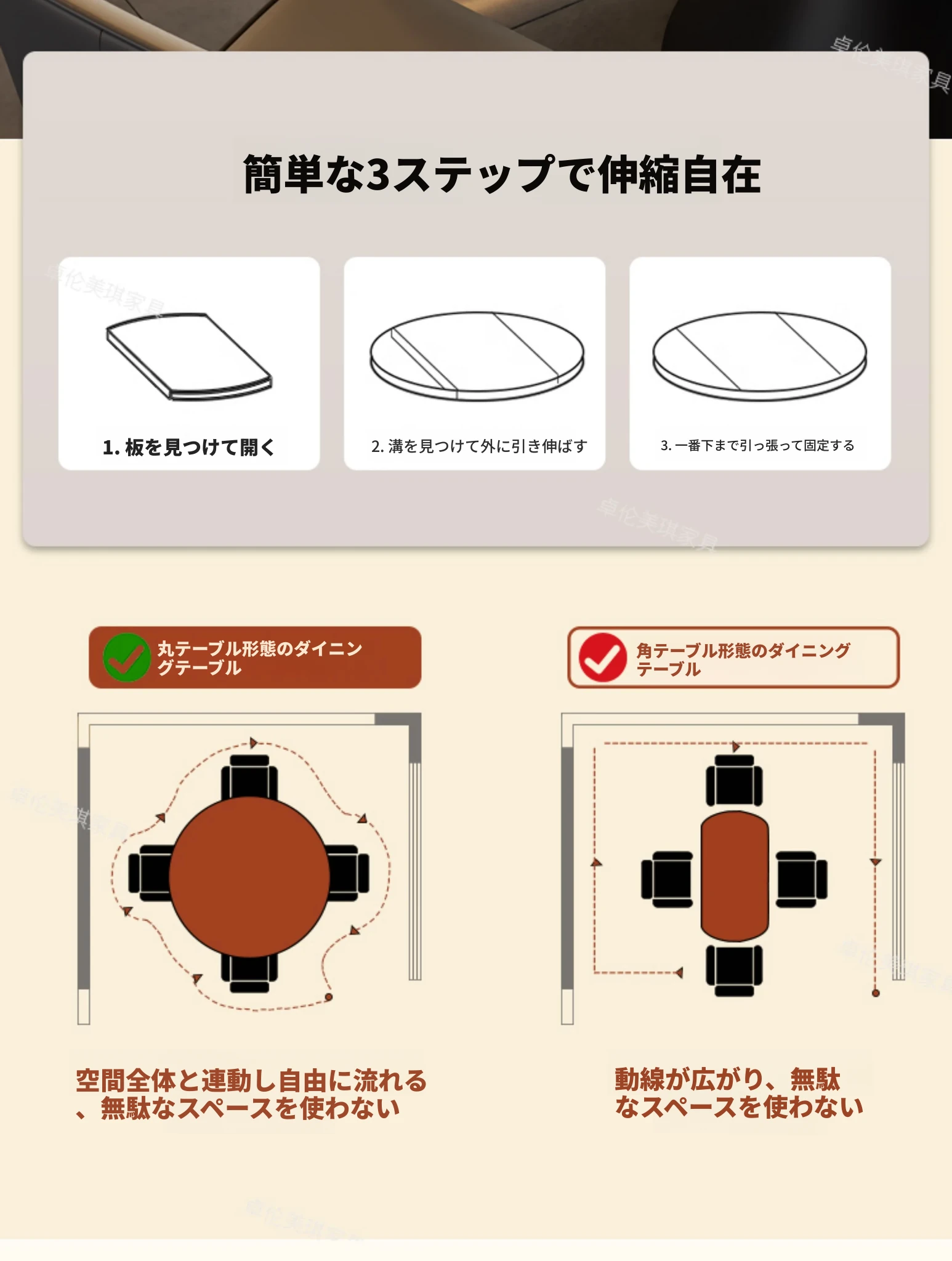 卓伦美琪家具

簡単な3ステップで伸縮自在

卓伦美琪家具

1. 板を見つけて開く

2. 溝を見つけて外に引き伸ばす

3. 一番下まで引っ張って固定する

卓伦美琪家具

丸テーブル形態のダイニングテーブル

角テーブル形態のダイニングテーブル

卓伦美琪家具

卓伦美琪家具

空間全体と連動し自由に流れる、無駄なスペースを使わない

動線が広がり、無駄なスペースを使わない

卓伦美琪家具