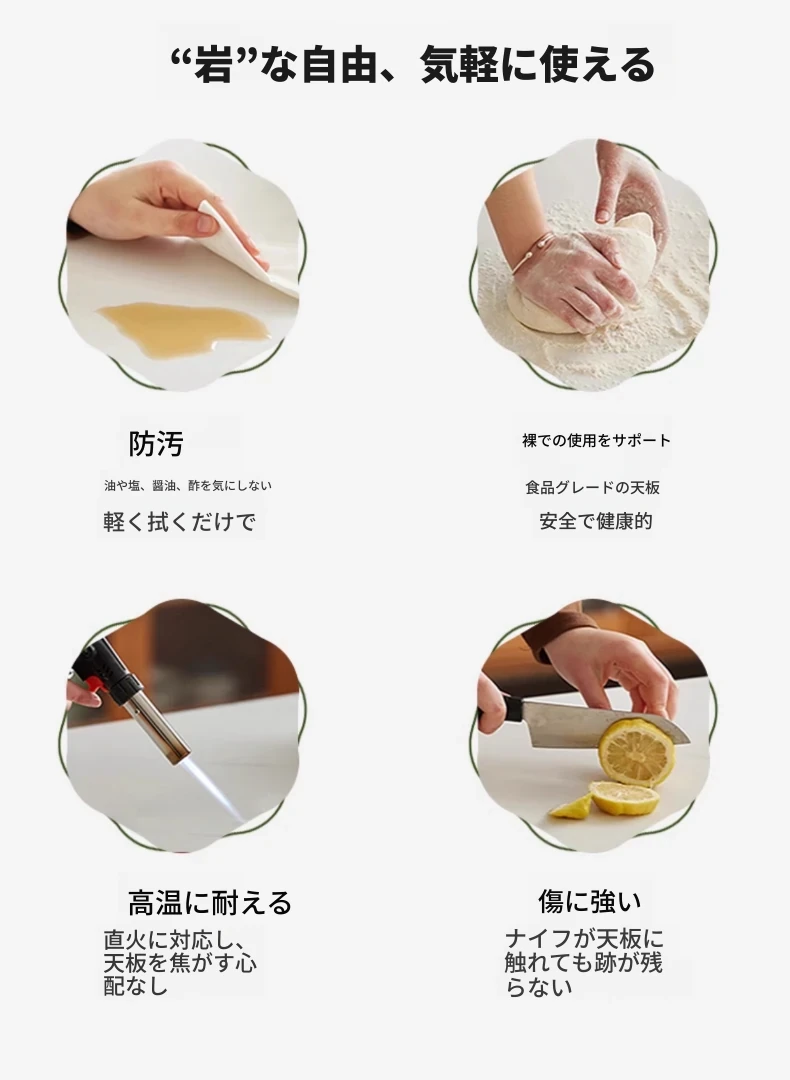 “岩”な自由、気軽に使える

防汚

油や塩、醤油、酢を気にしない

軽く拭くだけで

裸での使用をサポート

食品グレードの天板

安全で健康的

高温に耐える

直火に対応し、天板を焦がす心配なし

傷に強い

ナイフが天板に触れても跡が残らない