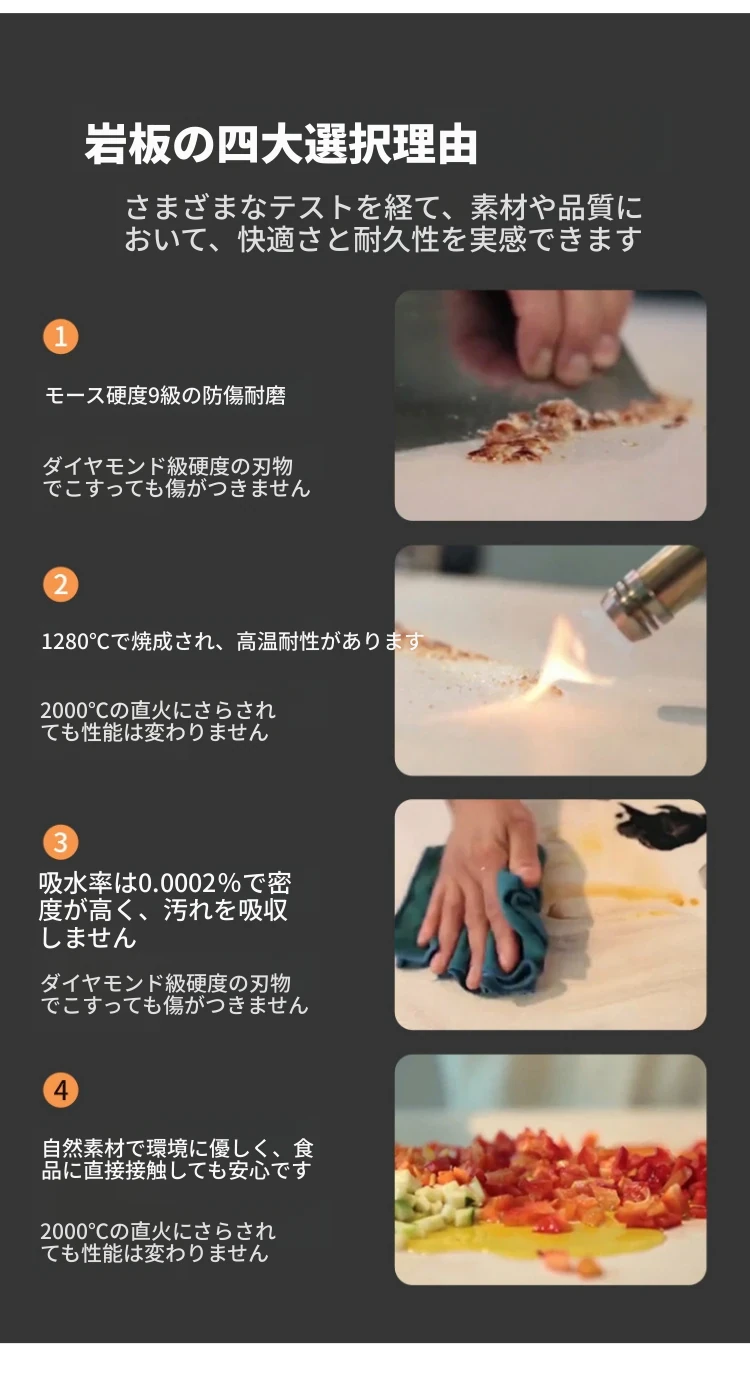 岩板の四大選択理由

さまざまなテストを経て、素材や品質において、快適さと耐久性を実感できます

1

モース硬度9級の防傷耐磨

ダイヤモンド級硬度の刃物でこすっても傷がつきません

2

1280℃で焼成され、高温耐性があります

2000℃の直火にさらされても性能は変わりません

3

吸水率は0.0002%で密度が高く、汚れを吸収しません

ダイヤモンド級硬度の刃物でこすっても傷がつきません

4

自然素材で環境に優しく、食品に直接接触しても安心です

2000℃の直火にさらされても性能は変わりません