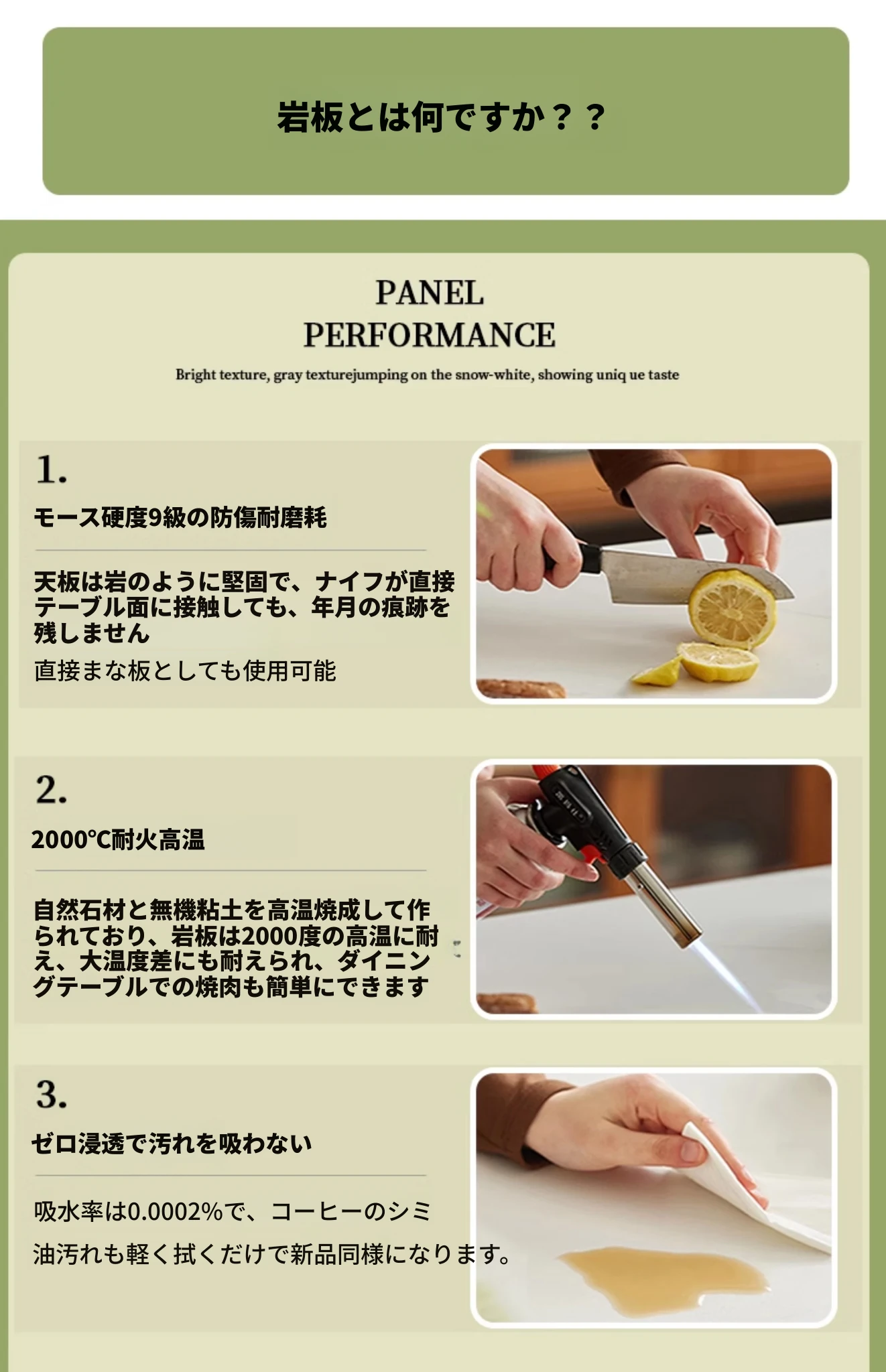 岩板とは何ですか？？

PANEL
PERFORMANCE

Bright texture, gray texturejumping on the snow-white, showing uniq ue taste

1.

モース硬度9級の防傷耐磨耗

天板は岩のように堅固で、ナイフが直接テーブル面に接触しても、年月の痕跡を残しません

直接まな板としても使用可能

2.

2000℃耐火高温

自然石材と無機粘土を高温焼成して作られており、岩板は2000度の高温に耐え、大温度差にも耐えられ、ダイニングテーブルでの焼肉も簡単にできます

3.

ゼロ浸透で汚れを吸わない

吸水率は0.0002%で、コーヒーのシミ

油汚れも軽く拭くだけで新品同様になります。