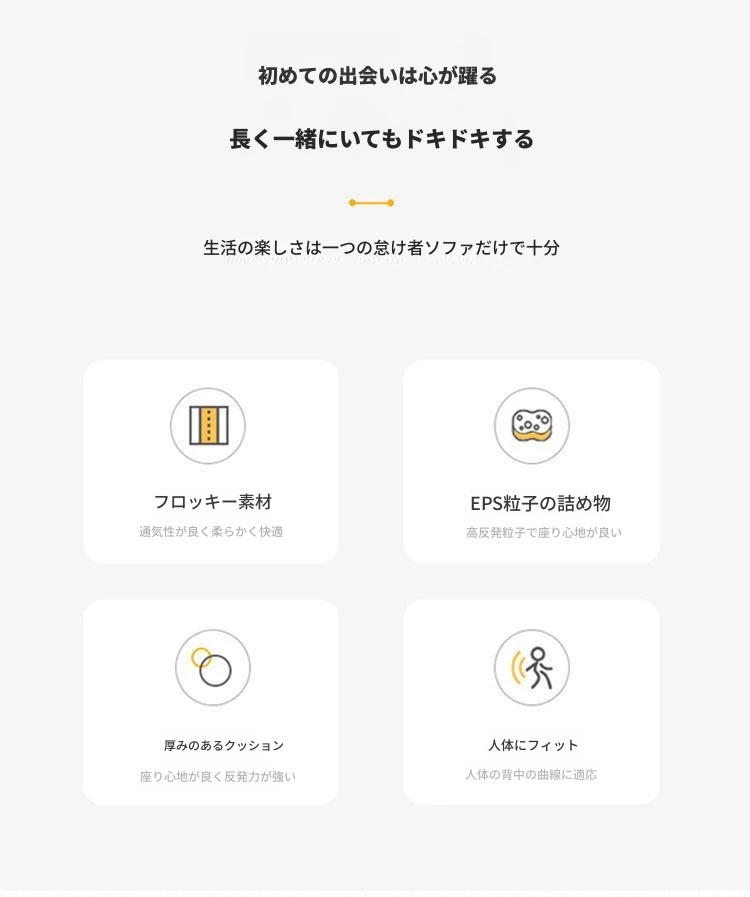 初めての出会いは心が躍る

長く一緒にいてもドキドキする

生活の楽しさは一つの怠け者ソファだけで十分

フロッキー素材

通気性が良く柔らかく快適

EPS粒子の詰め物

高反発粒子で座り心地が良い

厚みのあるクッション

座り心地が良く反発力が強い

人体にフィット

人体の背中の曲線に適応